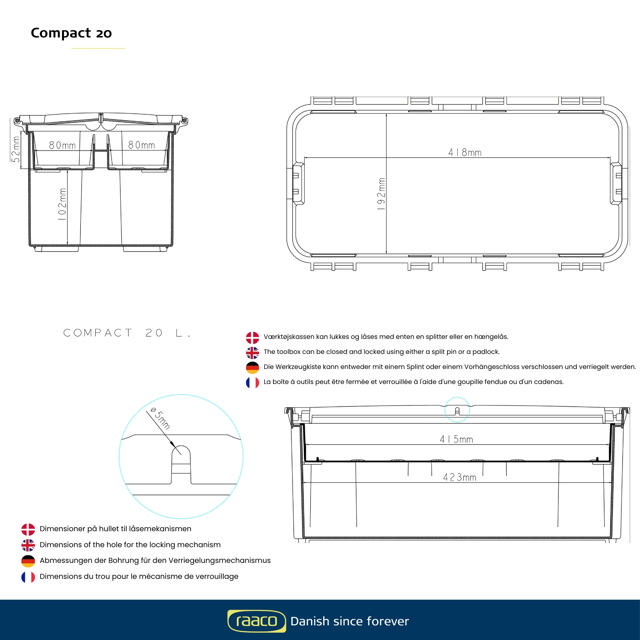 Compact 20

52mm

80mm

80mm

102mm

418mm

192mm

COMPACT 20 L.

Værktøjskassen kan lukkes og låses med enten en splitter eller en hængelås.

The toolbox can be closed and locked using either a split pin or a padlock.

Die Werkzeugkiste kann entweder mit einem Splint oder einem Vorhängeschloss verschlossen und verriegelt werden.

La boîte à outils peut être fermée et verrouillée à l'aide d'une goupille fendue ou d'un cadenas.

ø5mm

415mm

423mm

Dimensioner på hullet til låsemekanismen

Dimensions of the hole for the locking mechanism

Abmessungen der Bohrung für den Verriegelungsmechanismus

Dimensions du trou pour le mécanisme de verrouillage

raaco Danish since forever