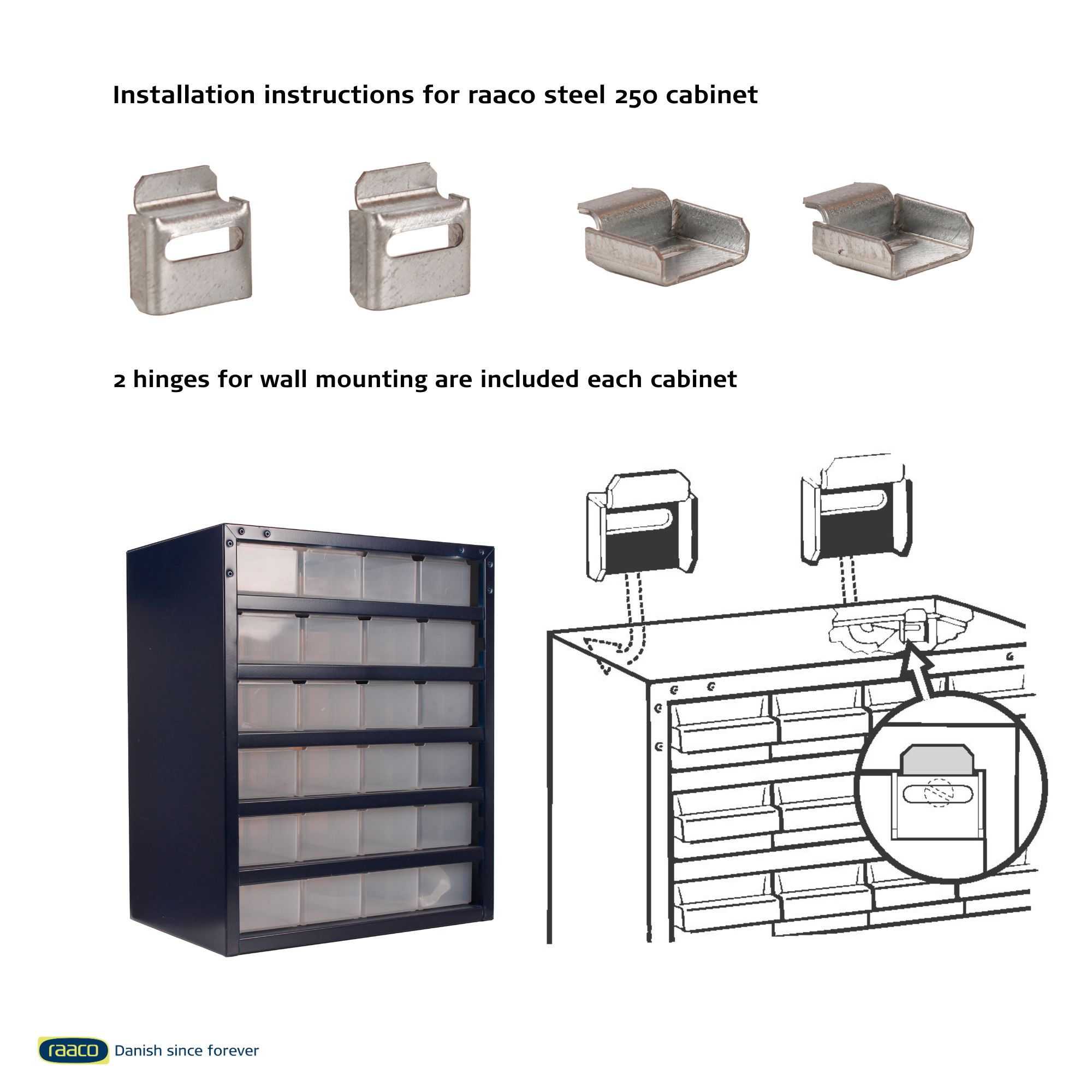 Installation instructions for raaco steel 250 cabinet

2 hinges for wall mounting are included each cabinet

raaco Danish since forever